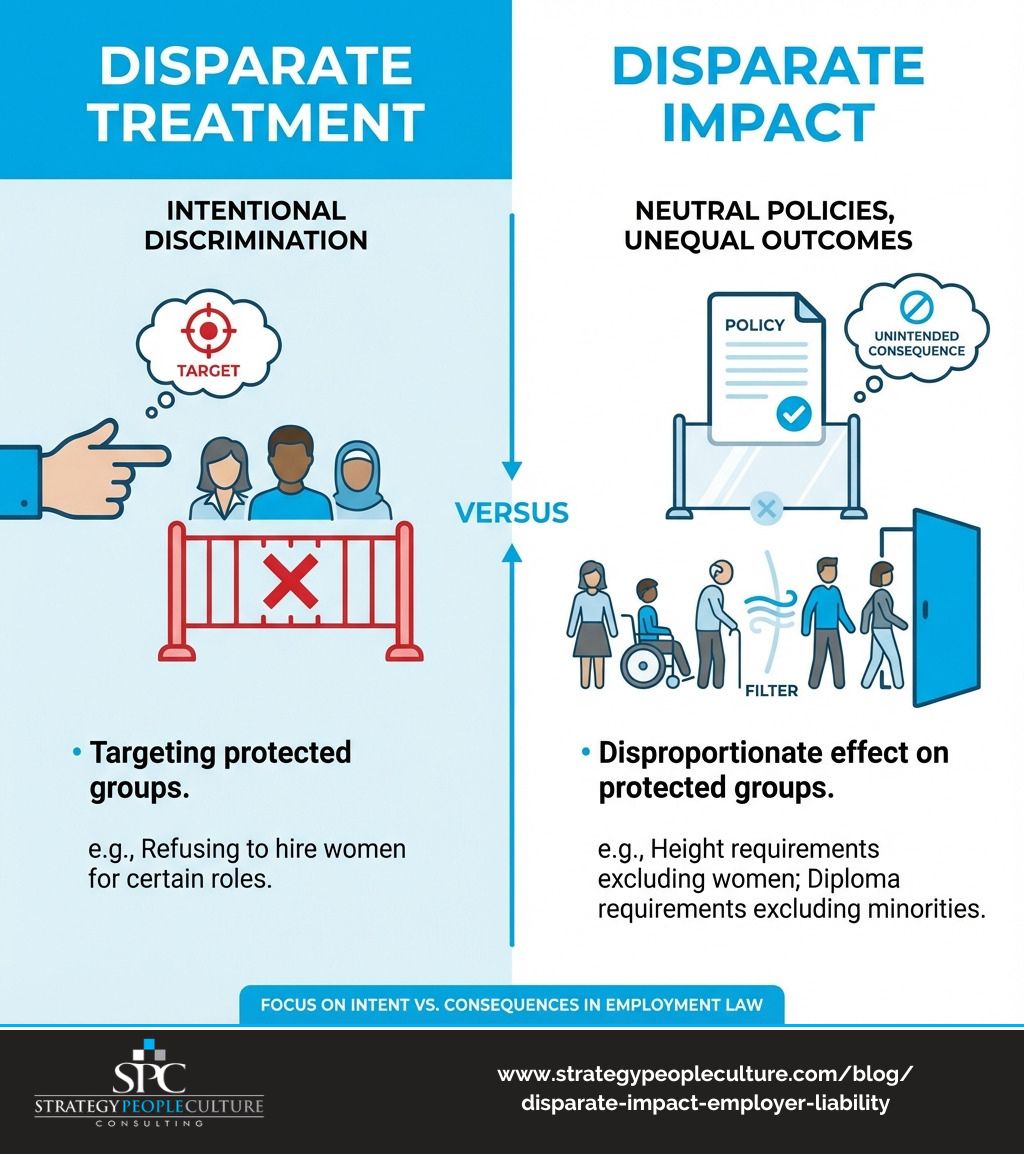 DISPARATE TREATMENT

INTENTIONAL DISCRIMINATION

TARGET

• Targeting protected groups.

e.g., Refusing to hire women for certain roles.

VERSUS

DISPARATE IMPACT

NEUTRAL POLICIES, UNEQUAL OUTCOMES

POLICY

UNINTENDED CONSEQUENCE

FILTER

• Disproportionate effect on protected groups.

e.g., Height requirements excluding women; Diploma requirements excluding minorities.

FOCUS ON INTENT VS. CONSEQUENCES IN EMPLOYMENT LAW

SPC
STRATEGY PEOPLE CULTURE
CONSULTING

www.strategypeopleculture.com/blog/disparate-impact-employer-liability